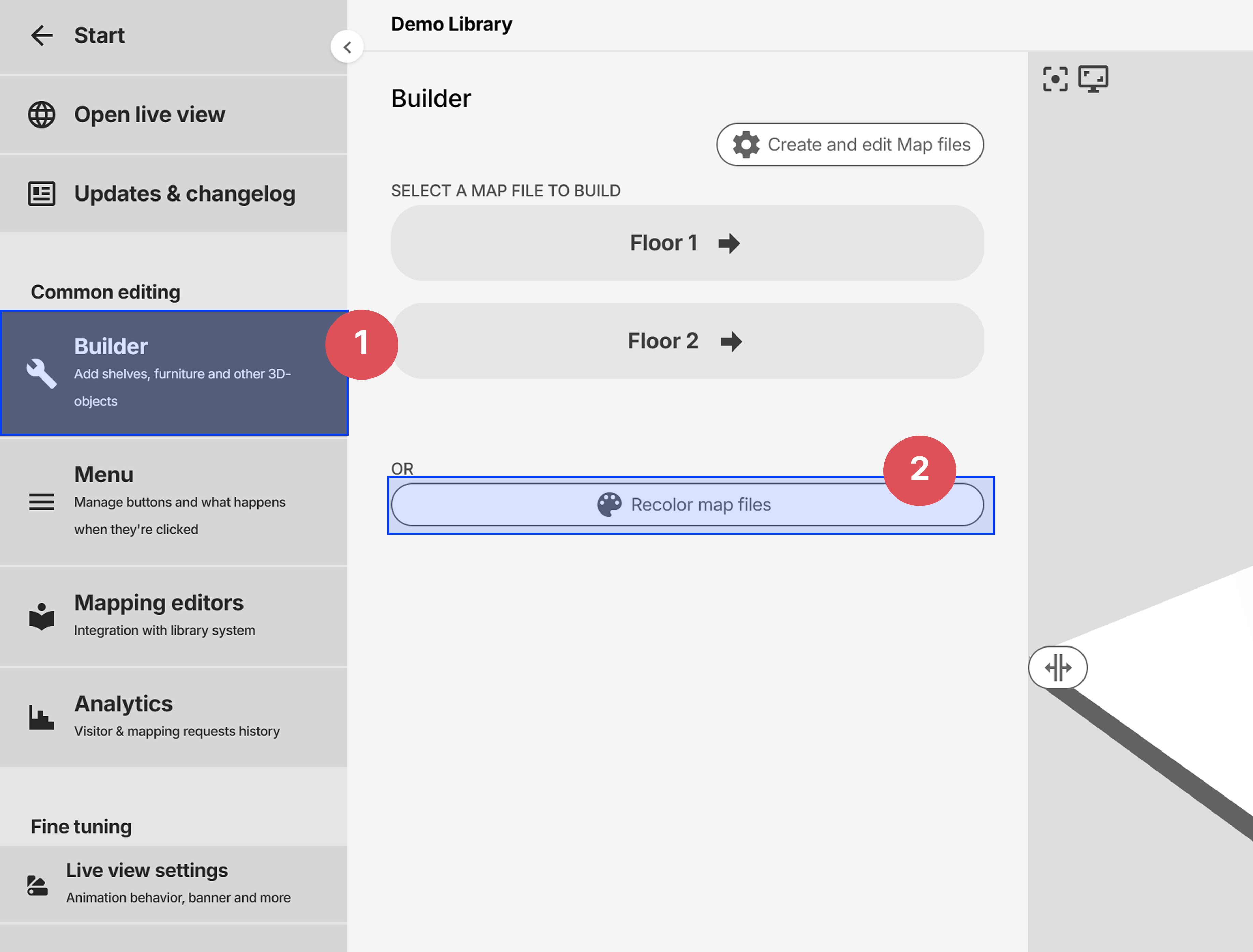 Start

Open live view

Updates & changelog

Common editing

Builder
Add shelves, furniture and other 3D-objects

1

Menu
Manage buttons and what happens when they're clicked

Mapping editors
Integration with library system

Analytics
Visitor & mapping requests history

Fine tuning

Live view settings
Animation behavior, banner and more

Demo Library

Builder

Create and edit Map files

SELECT A MAP FILE TO BUILD

Floor 1

Floor 2

OR

2

Recolor map files