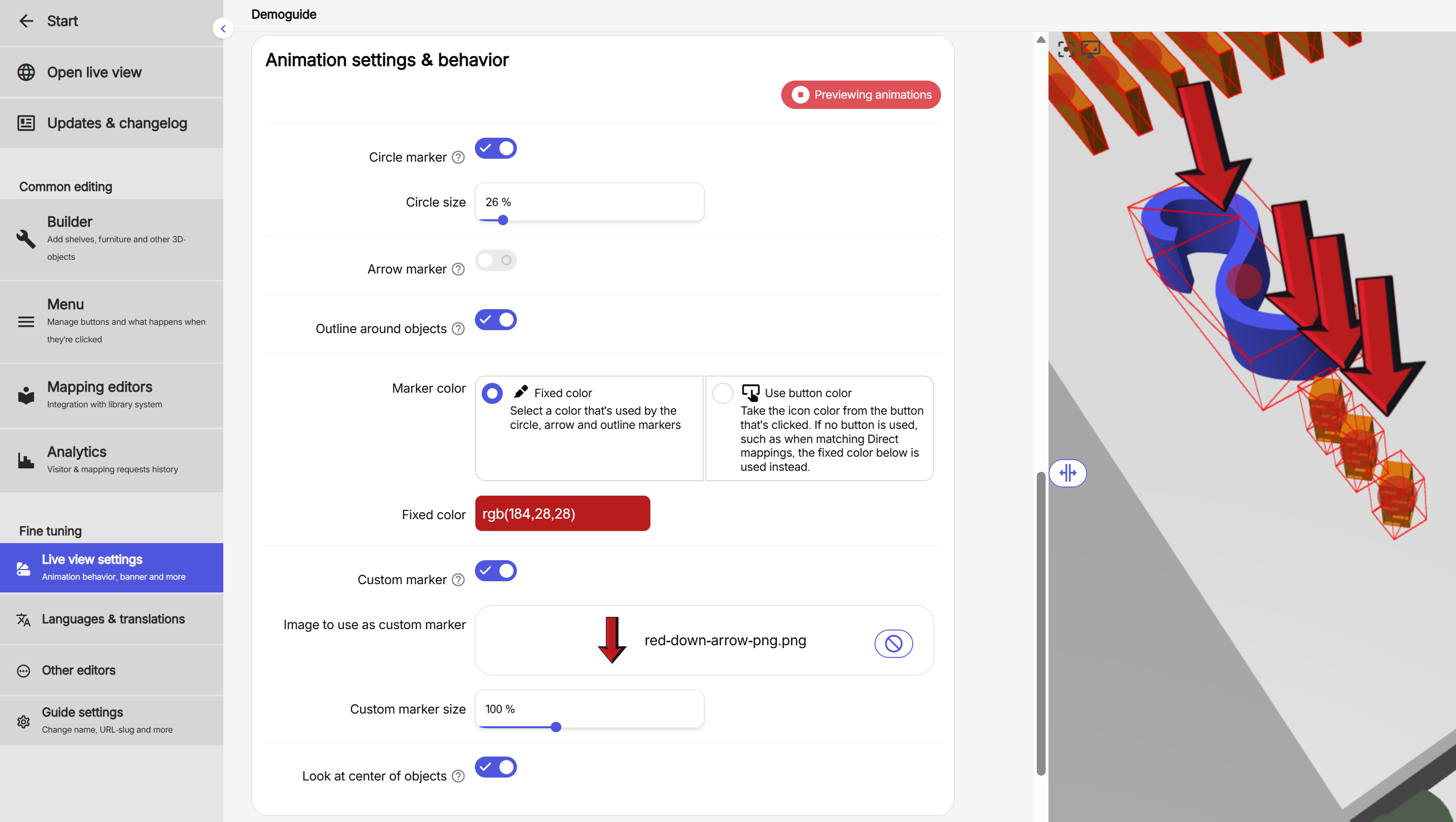 Start

Open live view

Updates & changelog

Common editing

Builder
Add shelves, furniture and other 3D-objects

Menu
Manage buttons and what happens when they're clicked

Mapping editors
Integration with library system

Analytics
Visitor & mapping requests history

Fine tuning

Live view settings
Animation behavior, banner and more

Languages & translations

Other editors

Guide settings
Change name, URL-slug and more

Demoguide

Animation settings & behavior

Previewing animations

Circle marker

Circle size 26 %

Arrow marker

Outline around objects

Marker color

Fixed color
Select a color that's used by the circle, arrow and outline markers

Use button color
Take the icon color from the button that's clicked. If no button is used, such as when matching Direct mappings, the fixed color below is used instead.

Fixed color rgb(184,28,28)

Custom marker

Image to use as custom marker red-down-arrow-png.png

Custom marker size 100 %

Look at center of objects